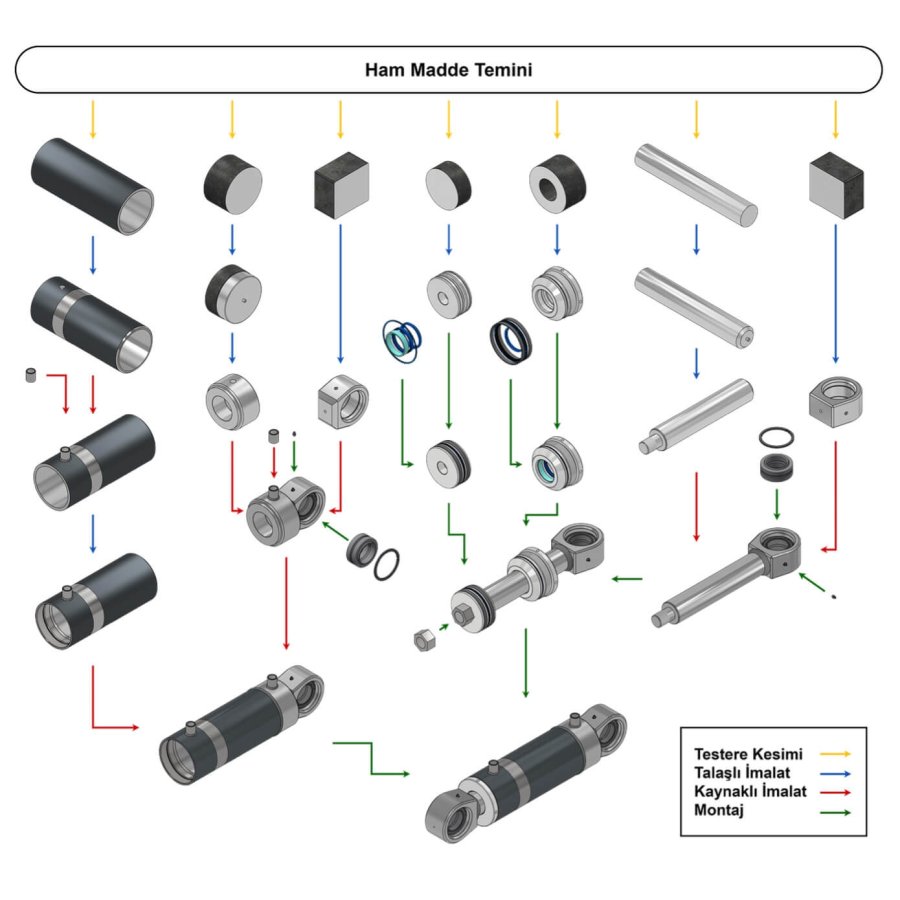 Ham Madde Temini

Testere Kesimi
Talaşlı İmalat
Kaynaklı İmalat
Montaj