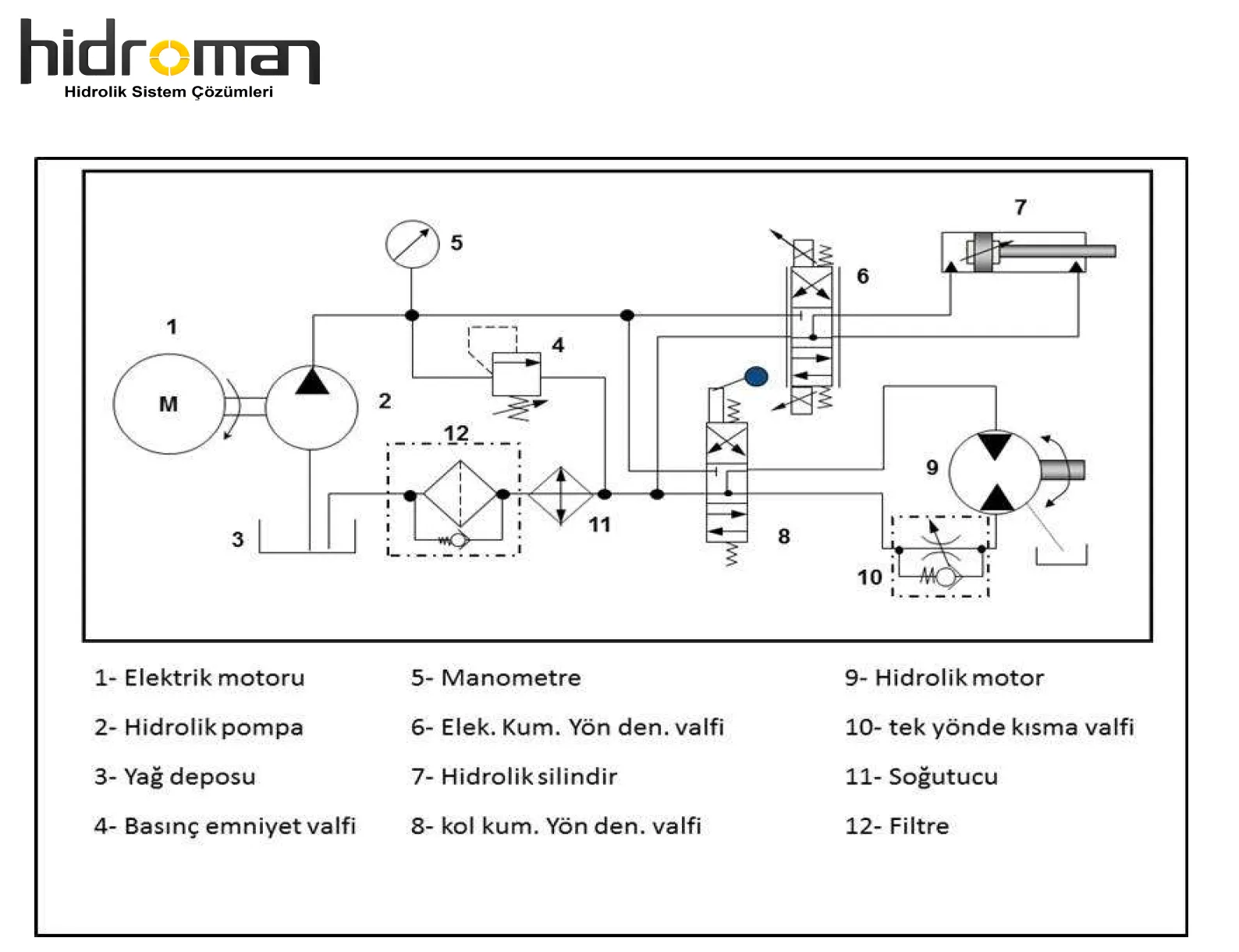 hidroman
Hidrolik Sistem Çözümleri

7
5
6
1
4
M
2
12
9
3
11
8
10

1- Elektrik motoru
2- Hidrolik pompa
3- Yağ deposu
4- Basınç emniyet valfi

5- Manometre
6- Elek. Kum. Yön den. valfi
7- Hidrolik silindir
8- kol kum. Yön den. valfi

9- Hidrolik motor
10- tek yönde kısma valfi
11- Soğutucu
12- Filtre