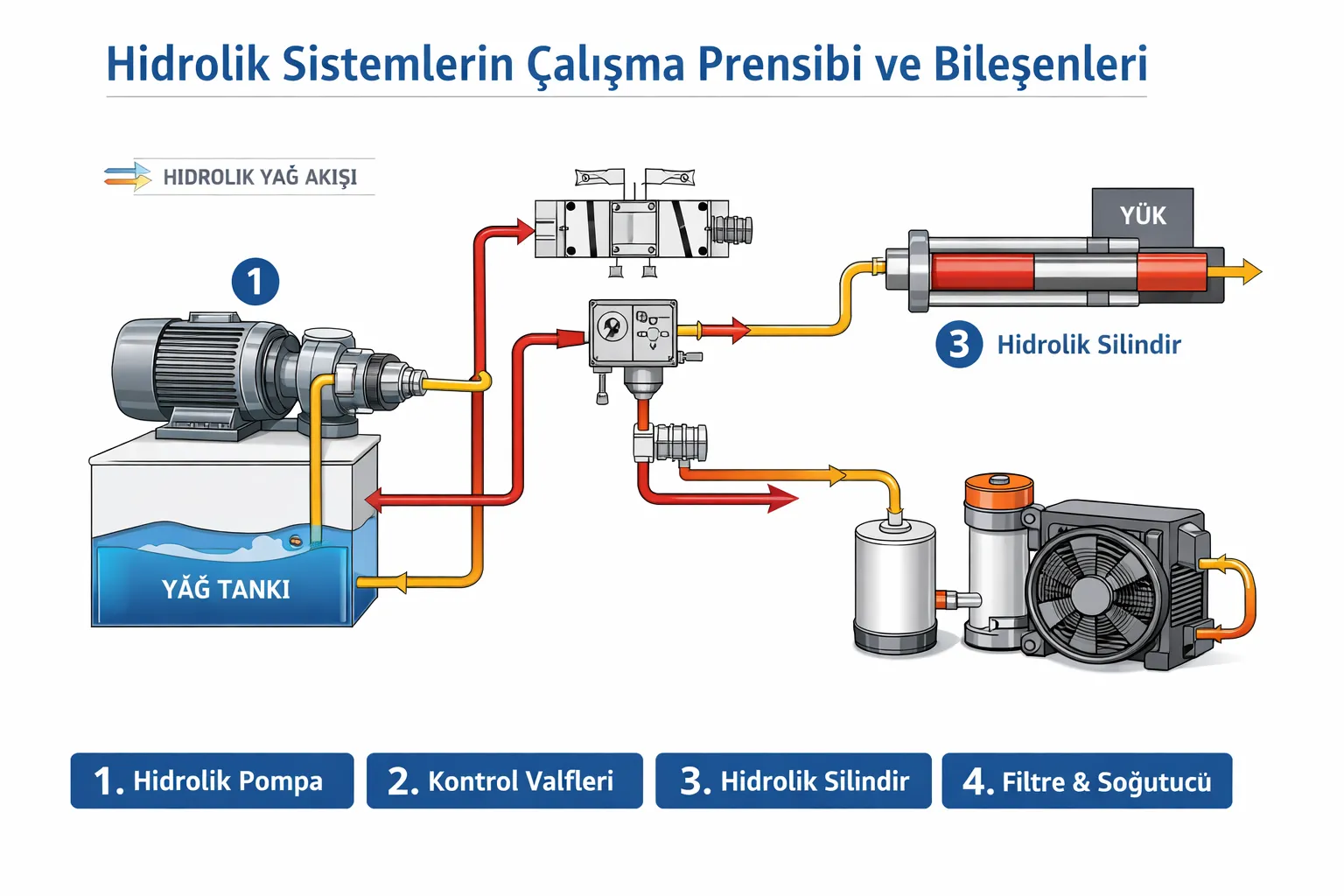 Hidrolik Sistemlerin Çalışma Prensibi ve Bileşenleri

HIDROLIK YAĞ AKIŞI

1

YÜK

3 Hidrolik Silindir

YĂĞ TANKI

1. Hidrolik Pompa

2. Kontrol Valfleri

3. Hidrolik Silindir

4. Filtre & Soğutucü